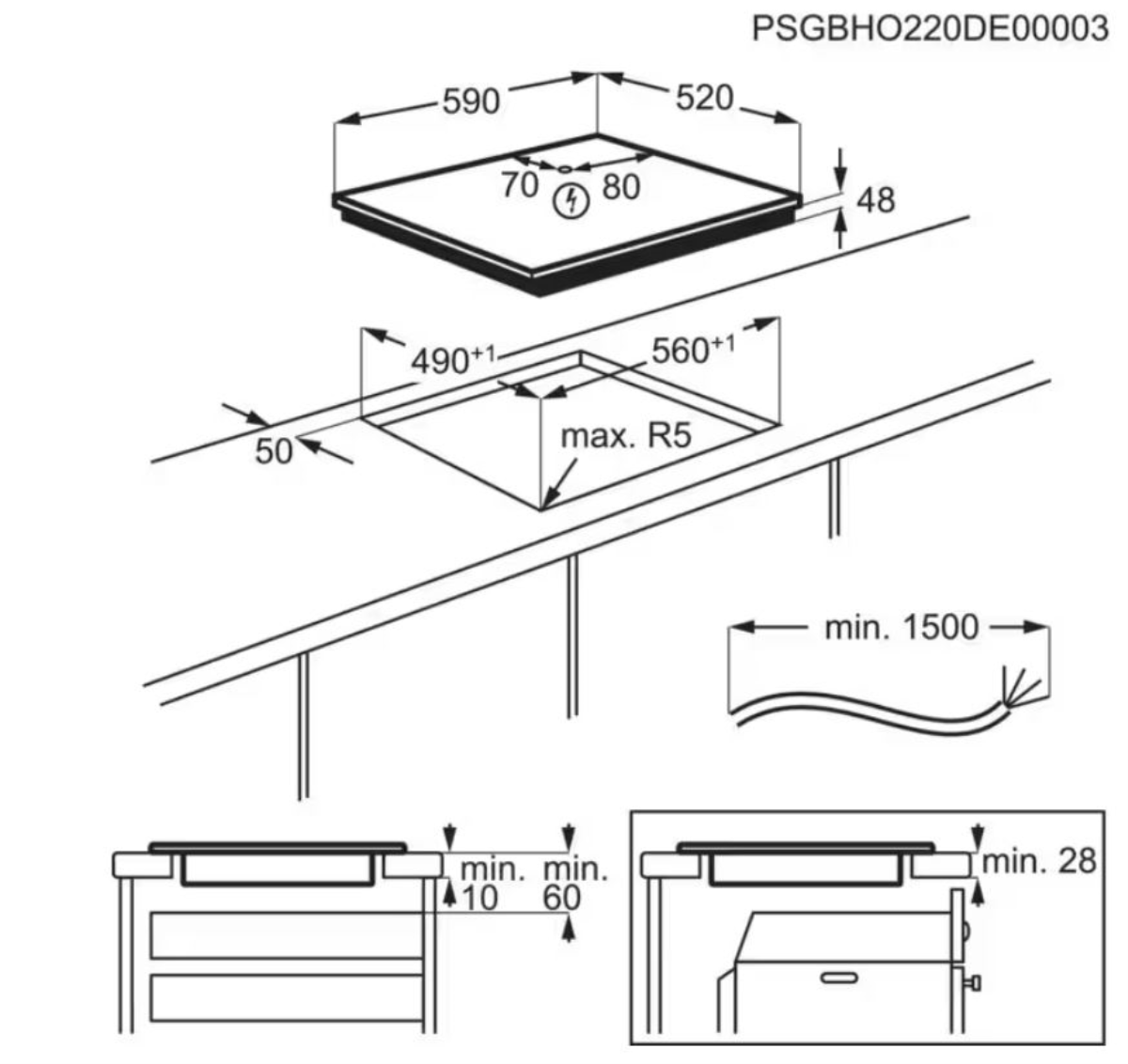 PSGBHO220DE00003

590

520

70

80

48

$490^{+1}$

$560^{+1}$

50

max. R5

min. 1500

min.
10

min.
60

min. 28