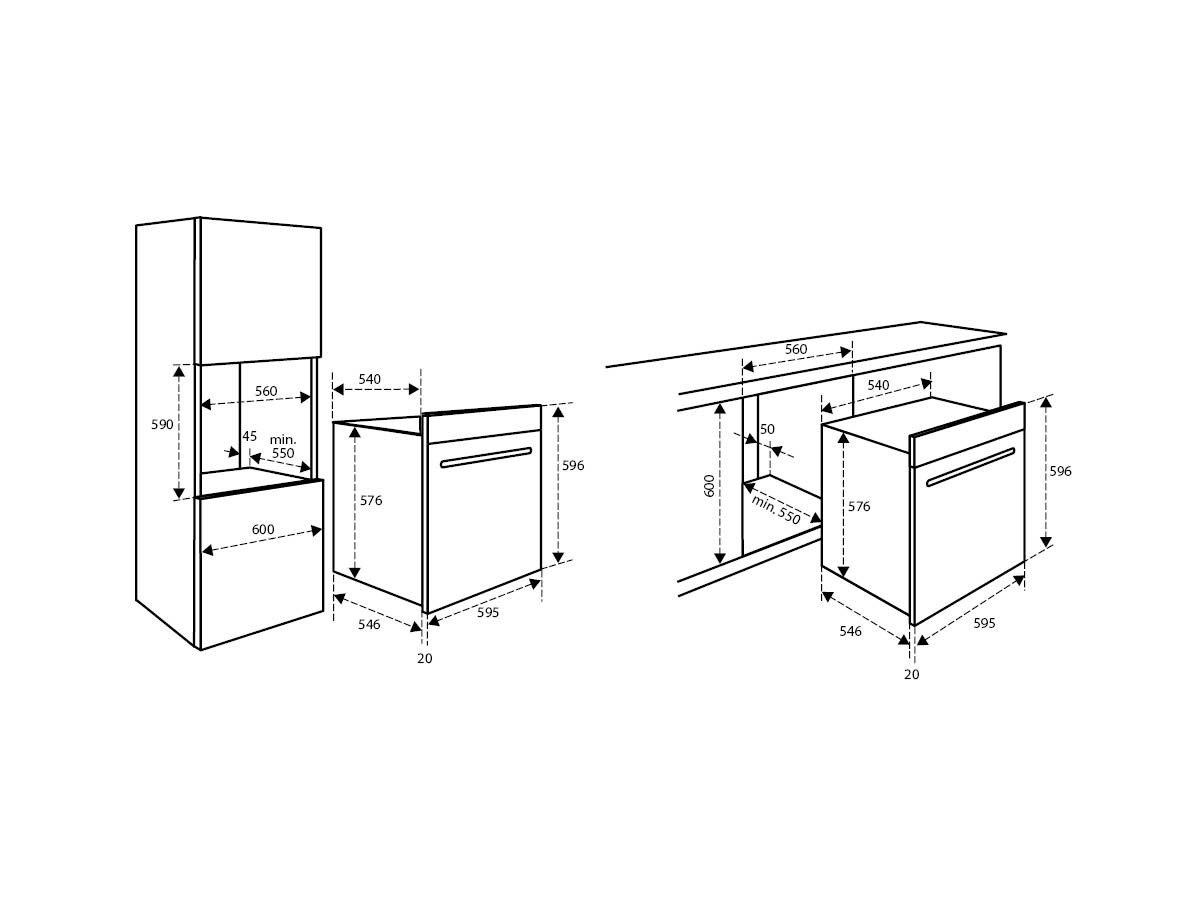 590
560
45
min.
550
600
540
576
596
546
595
20
560
540
50
600
min. 550
576
596
546
595
20