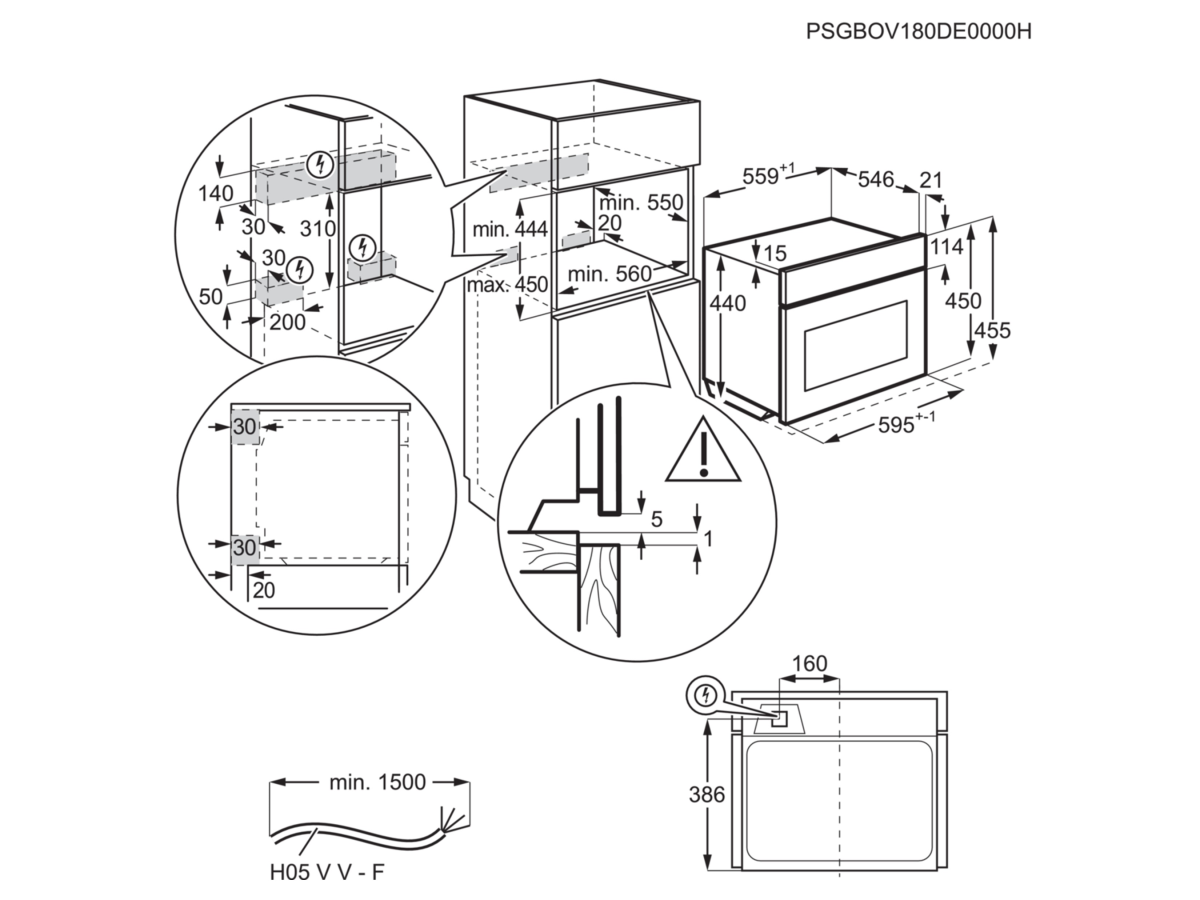 PSGBOV180DE0000H

140
30
310
30
50
200

min. 444
max. 450
min. 550
20
min. 560

$559^{+1}$
546
21
15
114
440
450
455
$595^{+-1}$

30
30
20

5
1

160
386

min. 1500
H05 V V - F