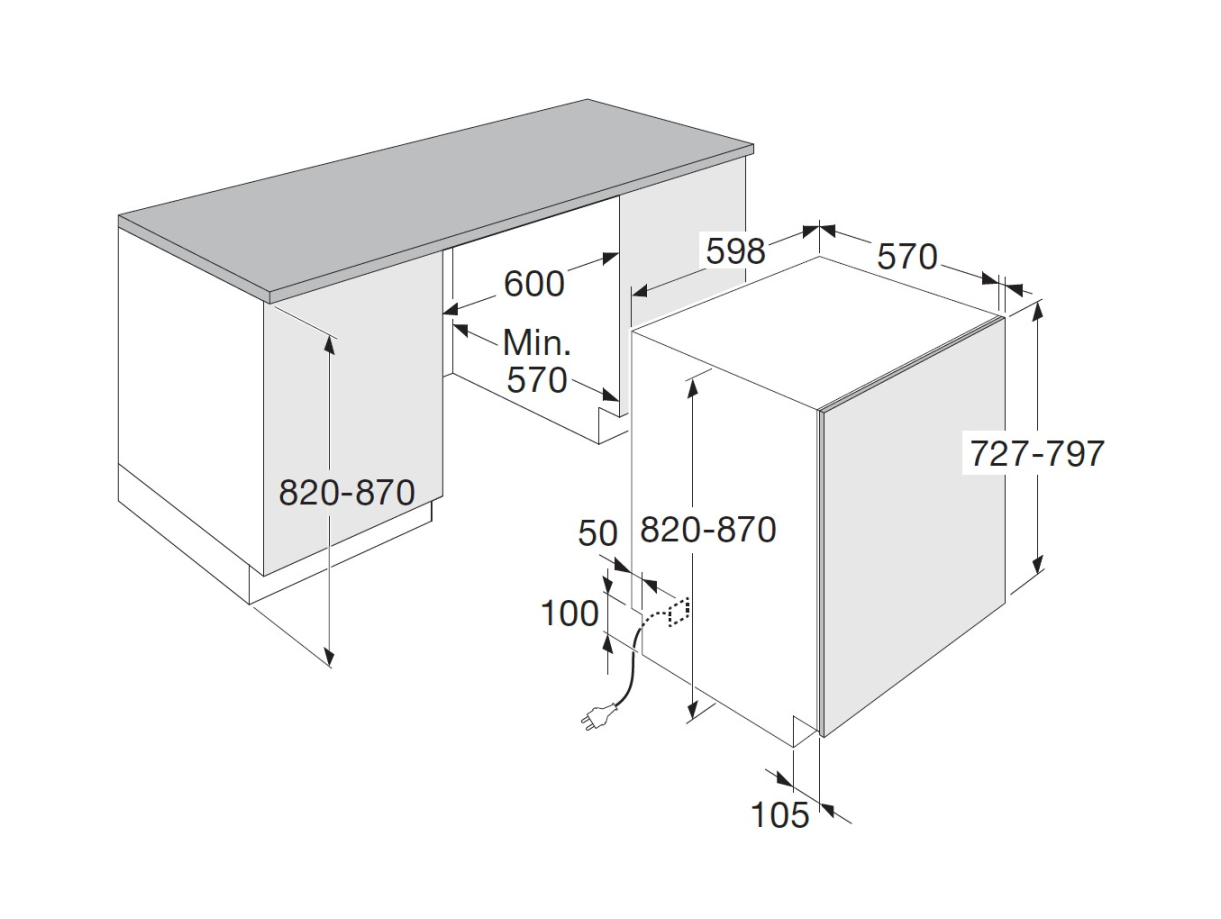 598
570
600
Min.
570
727-797
820-870
50
820-870
100
105