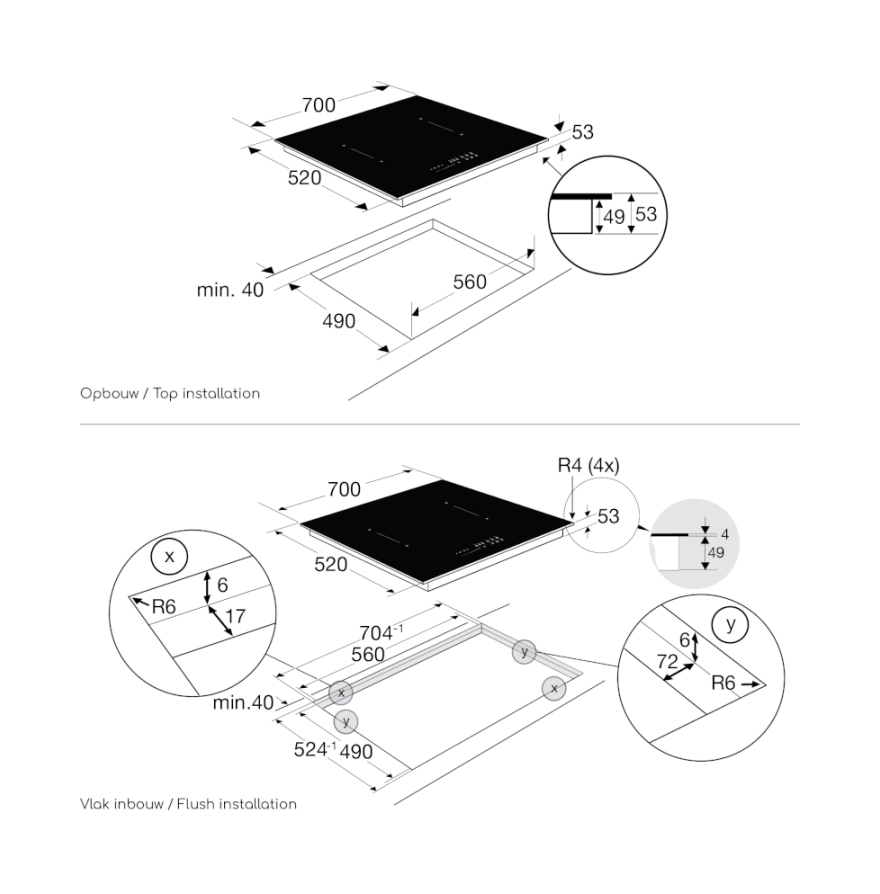 700
53
520
49
53
min. 40
560
490
Opbouw / Top installation

R4 (4x)
700
53
4
49
520
x
6
R6
17
$704^{-1}$
560
y
y
6
72
R6
x
x
min.40
y
$524^{-1}$ 490
Vlak inbouw / Flush installation