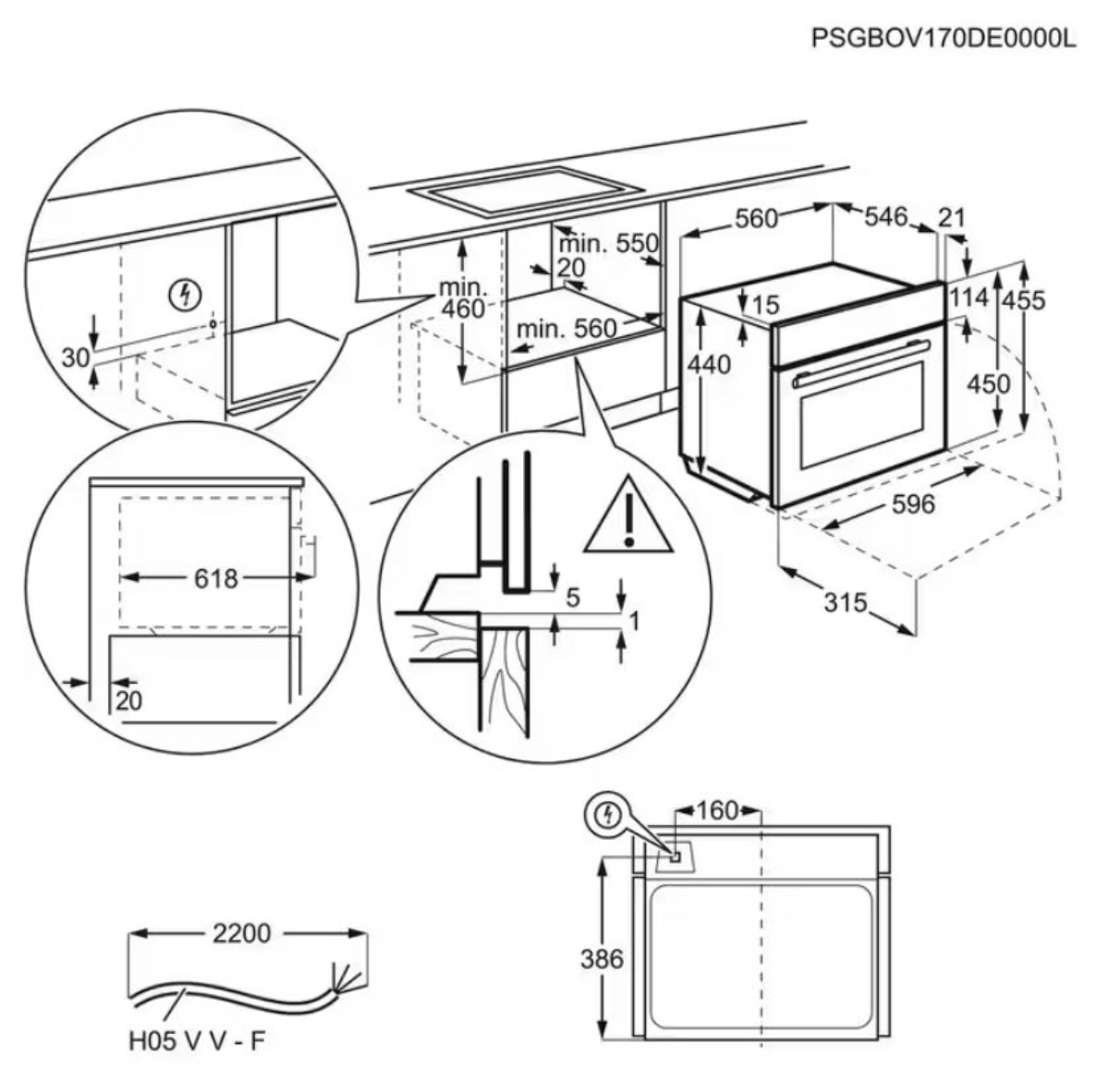 PSGBOV170DE0000L

30

min. 460

min. 550

20

min. 560

560

546

21

15

114

455

440

450

596

315

618

20

5

1

160

386

2200

H05 V V - F